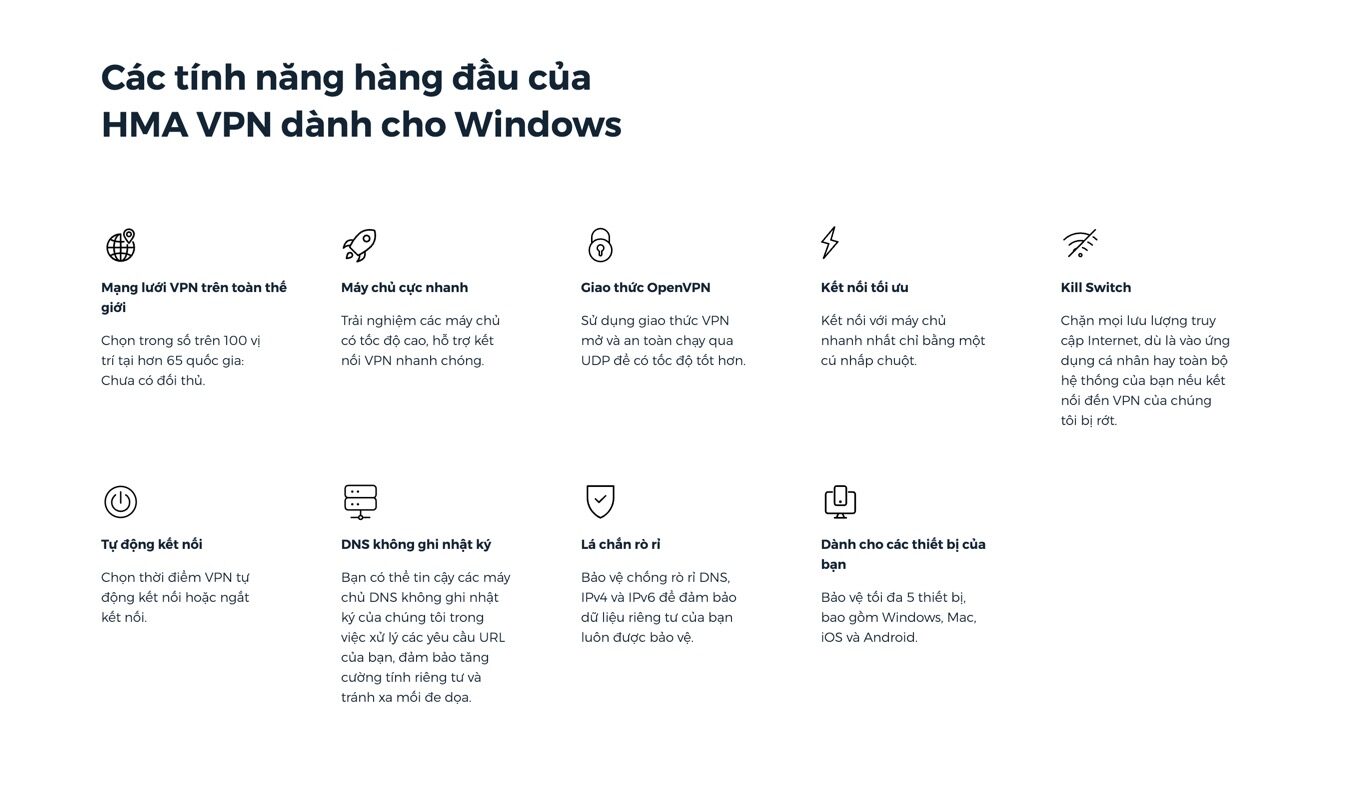 Các tính năng hàng đầu của HMA VPN dành cho Windows

Mạng lưới VPN trên toàn thế giới

Chọn trong số trên 100 vị trí tại hơn 65 quốc gia: Chưa có đối thủ.

Máy chủ cực nhanh

Trải nghiệm các máy chủ có tốc độ cao, hỗ trợ kết nối VPN nhanh chóng.

Giao thức OpenVPN

Sử dụng giao thức VPN mở và an toàn chạy qua UDP để có tốc độ tốt hơn.

Kết nối tối ưu

Kết nối với máy chủ nhanh nhất chỉ bằng một cú nhấp chuột.

Kill Switch

Chặn mọi lưu lượng truy cập Internet, dù là vào ứng dụng cá nhân hay toàn bộ hệ thống của bạn nếu kết nối đến VPN của chúng tôi bị rớt.

Tự động kết nối

Chọn thời điểm VPN tự động kết nối hoặc ngắt kết nối.

DNS không ghi nhật ký

Bạn có thể tin cậy các máy chủ DNS không ghi nhật ký của chúng tôi trong việc xử lý các yêu cầu URL của bạn, đảm bảo tăng cường tính riêng tư và tránh xa mối đe dọa.

Lá chắn rò rỉ

Bảo vệ chống rò rỉ DNS, IPv4 và IPv6 để đảm bảo dữ liệu riêng tư của bạn luôn được bảo vệ.

Dành cho các thiết bị của bạn

Bảo vệ tối đa 5 thiết bị, bao gồm Windows, Mac, iOS và Android.