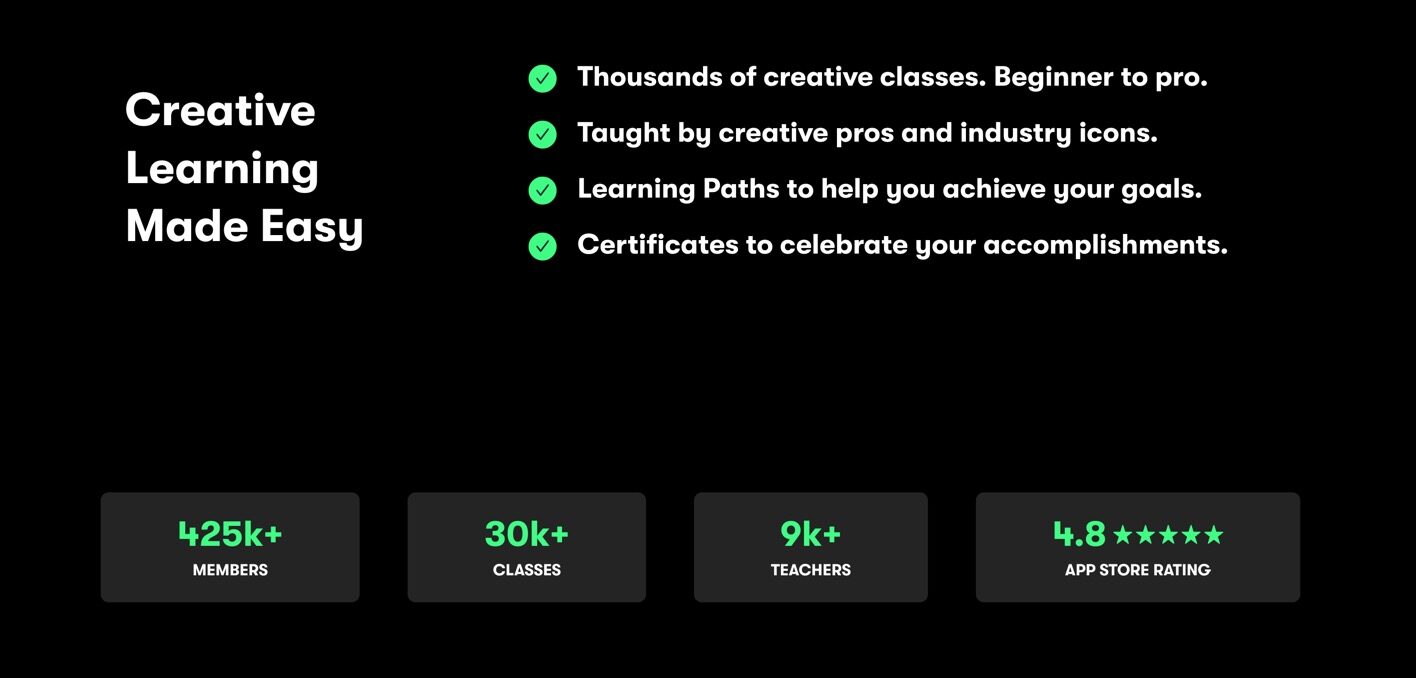 Creative Learning Made Easy

✓ Thousands of creative classes. Beginner to pro.
✓ Taught by creative pros and industry icons.
✓ Learning Paths to help you achieve your goals.
✓ Certificates to celebrate your accomplishments.

425k+
MEMBERS

30k+
CLASSES

9k+
TEACHERS

4.8 ★★★★★
APP STORE RATING